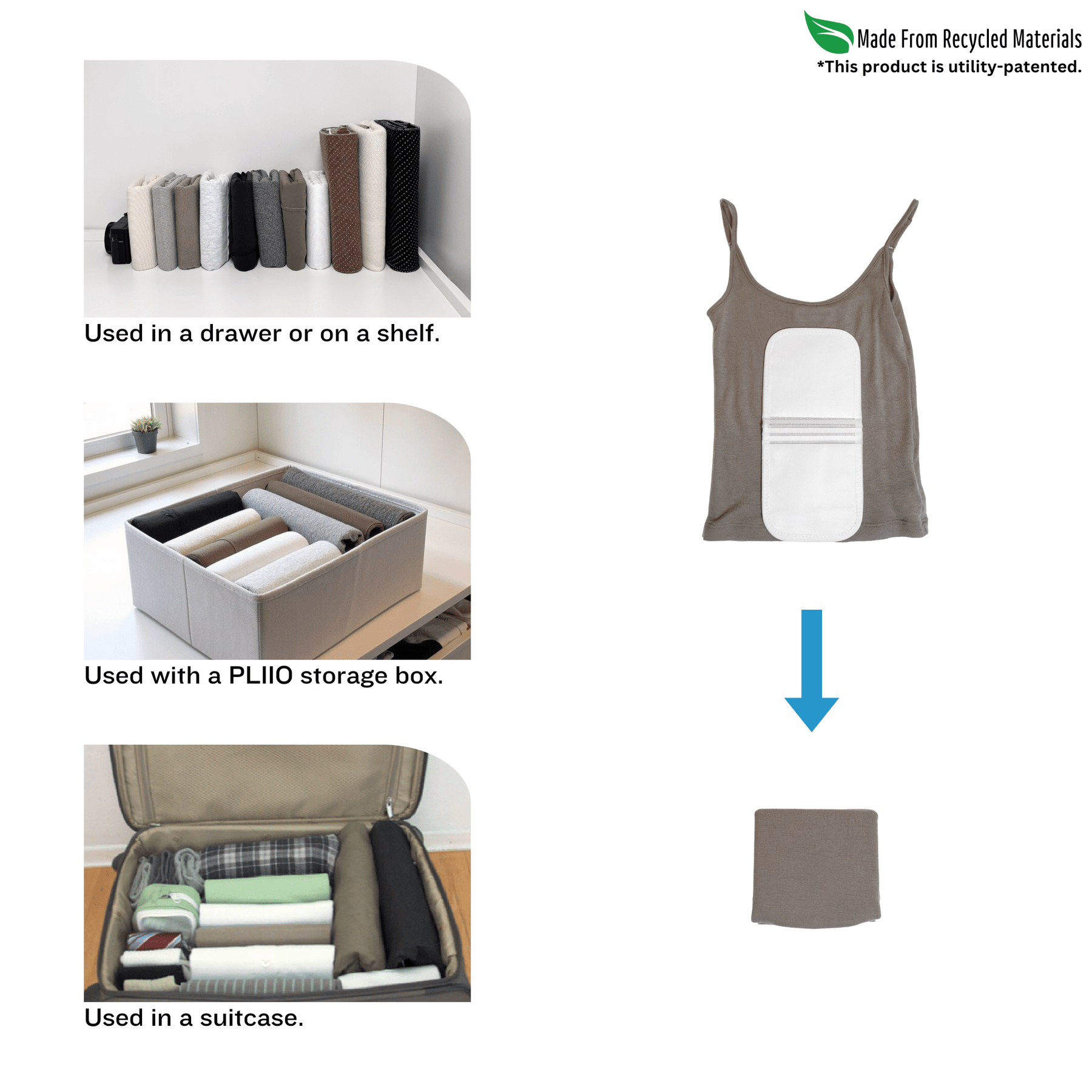 Made From Recycled Materials
*This product is utility-patented.

Used in a drawer or on a shelf.

Used with a PLIIO storage box.

Used in a suitcase.